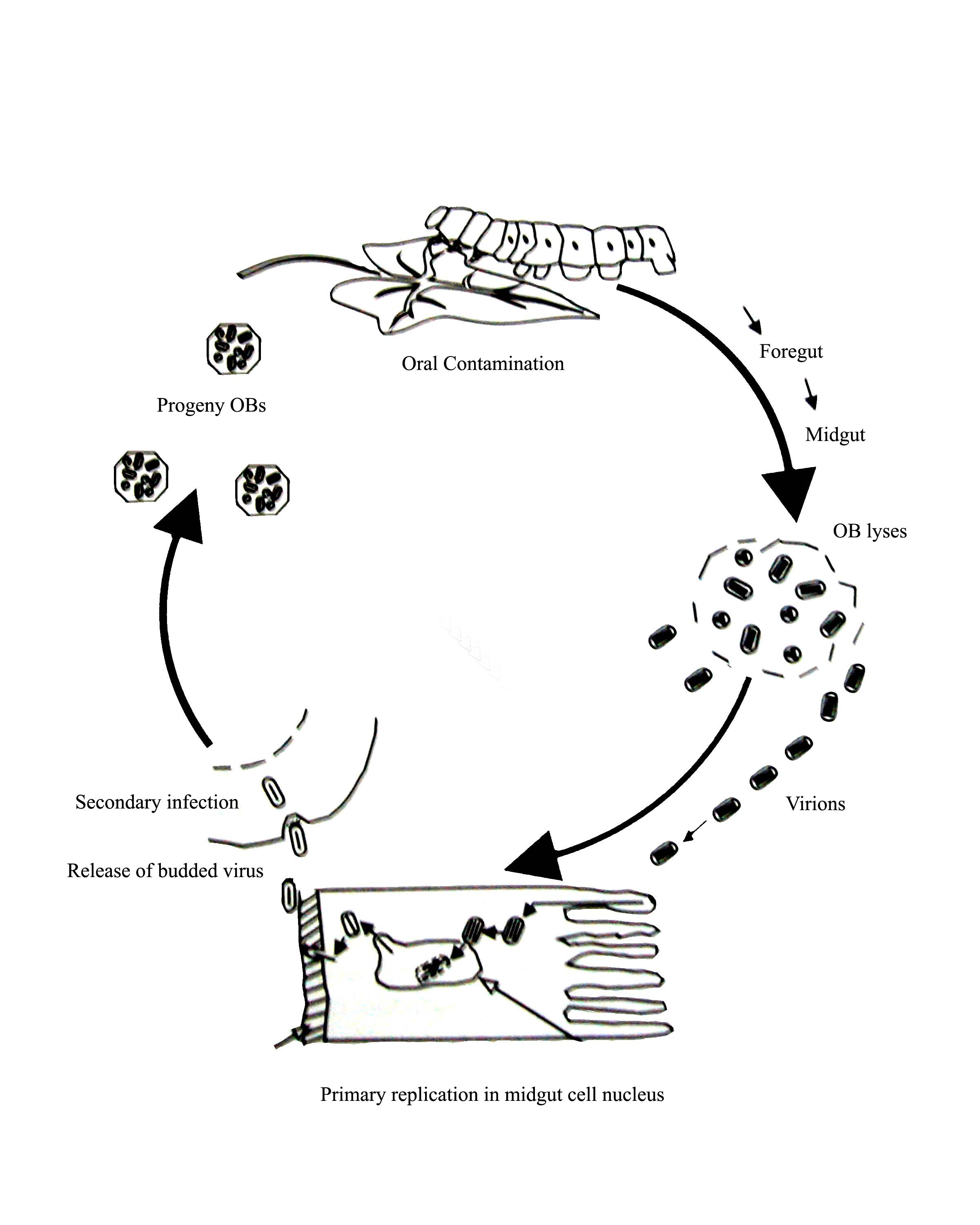 Oral Contamination

Foregut

Midgut

OB lyses

Virions

Primary replication in midgut cell nucleus

Release of budded virus

Secondary infection

Progeny OBs